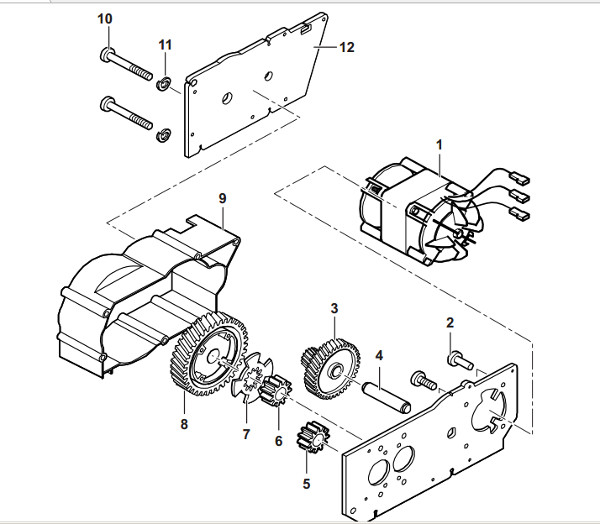 10
11
12
1
9
3
2
4
8
7
6
5